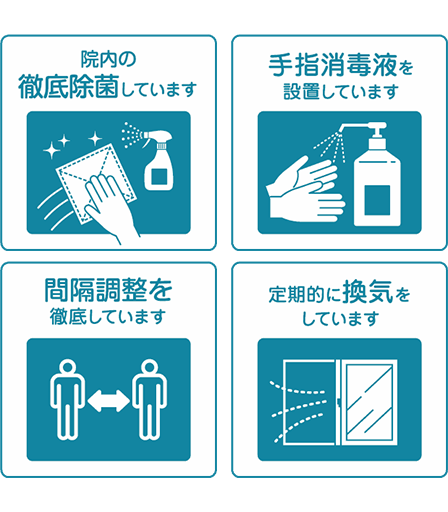 院内の
徹底除菌しています

手指消毒液を
設置しています

間隔調整を
徹底しています

定期的に換気を
しています